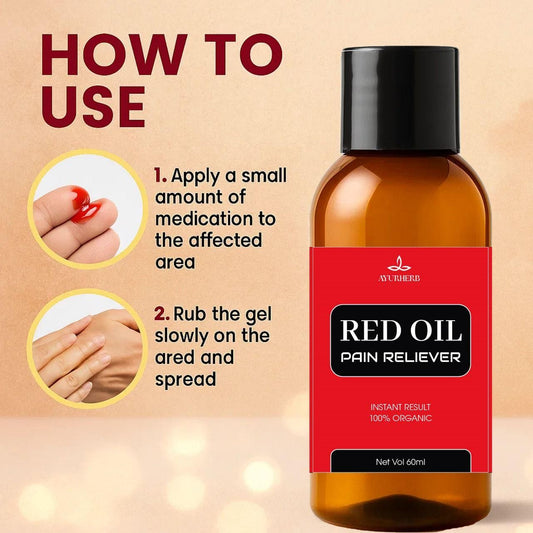 HOW TO USE

1. Apply a small amount of medication to the affected area

2. Rub the gel slowly on the ared and spread

AYURHERB

RED OIL
PAIN RELIEVER

INSTANT RESULT
100% ORGANIC

Net Vol 60ml